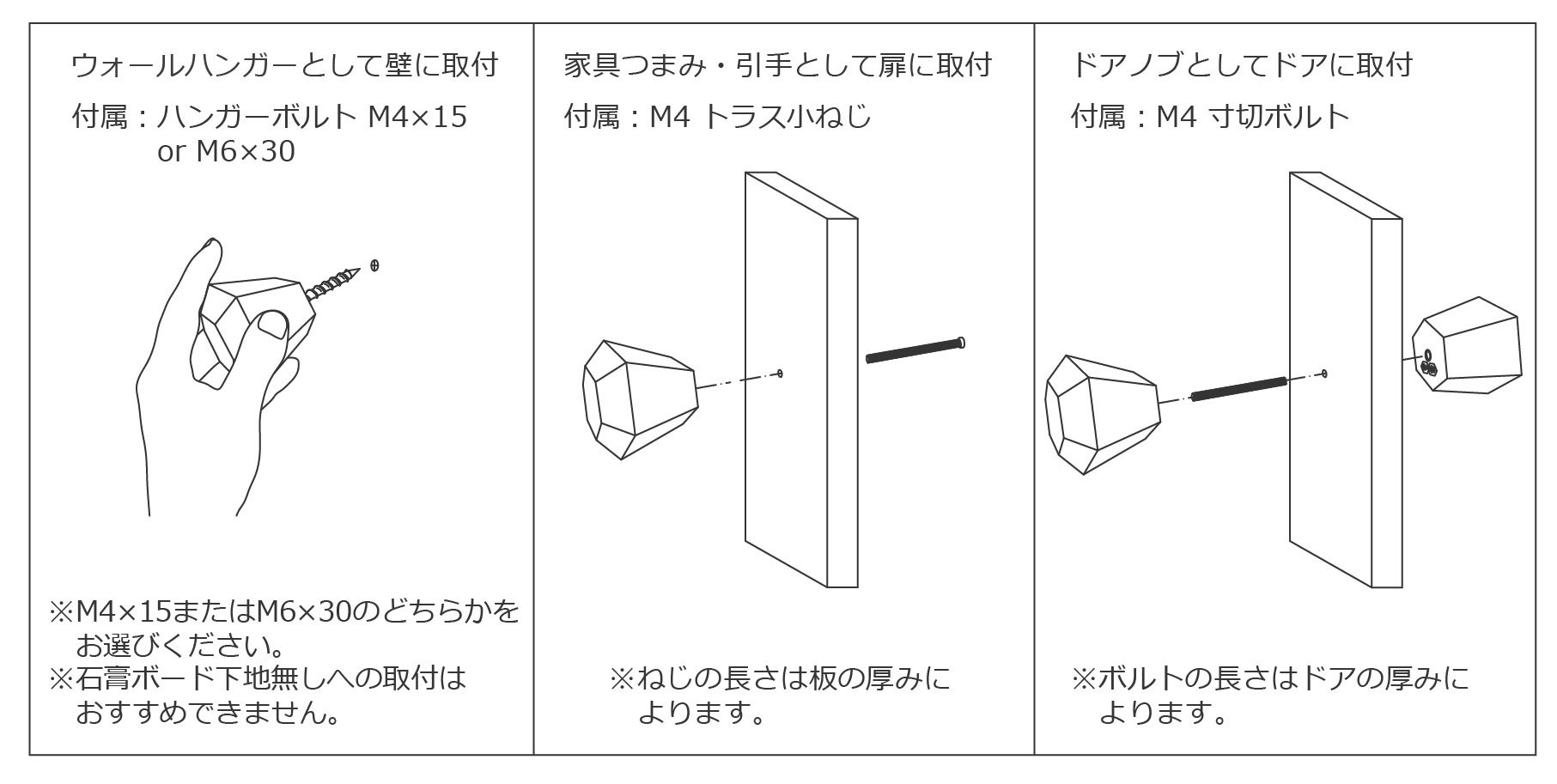 ウォールハンガーとして壁に取付

付属：ハンガーボルト M4×15 or M6×30

※M4×15またはM6×30のどちらかをお選びください。
※石膏ボード下地無しへの取付はおすすめできません。

家具つまみ・引手として扉に取付

付属：M4 トラス小ねじ

※ねじの長さは板の厚みによります。

ドアノブとしてドアに取付

付属：M4 寸切ボルト

※ボルトの長さはドアの厚みによります。