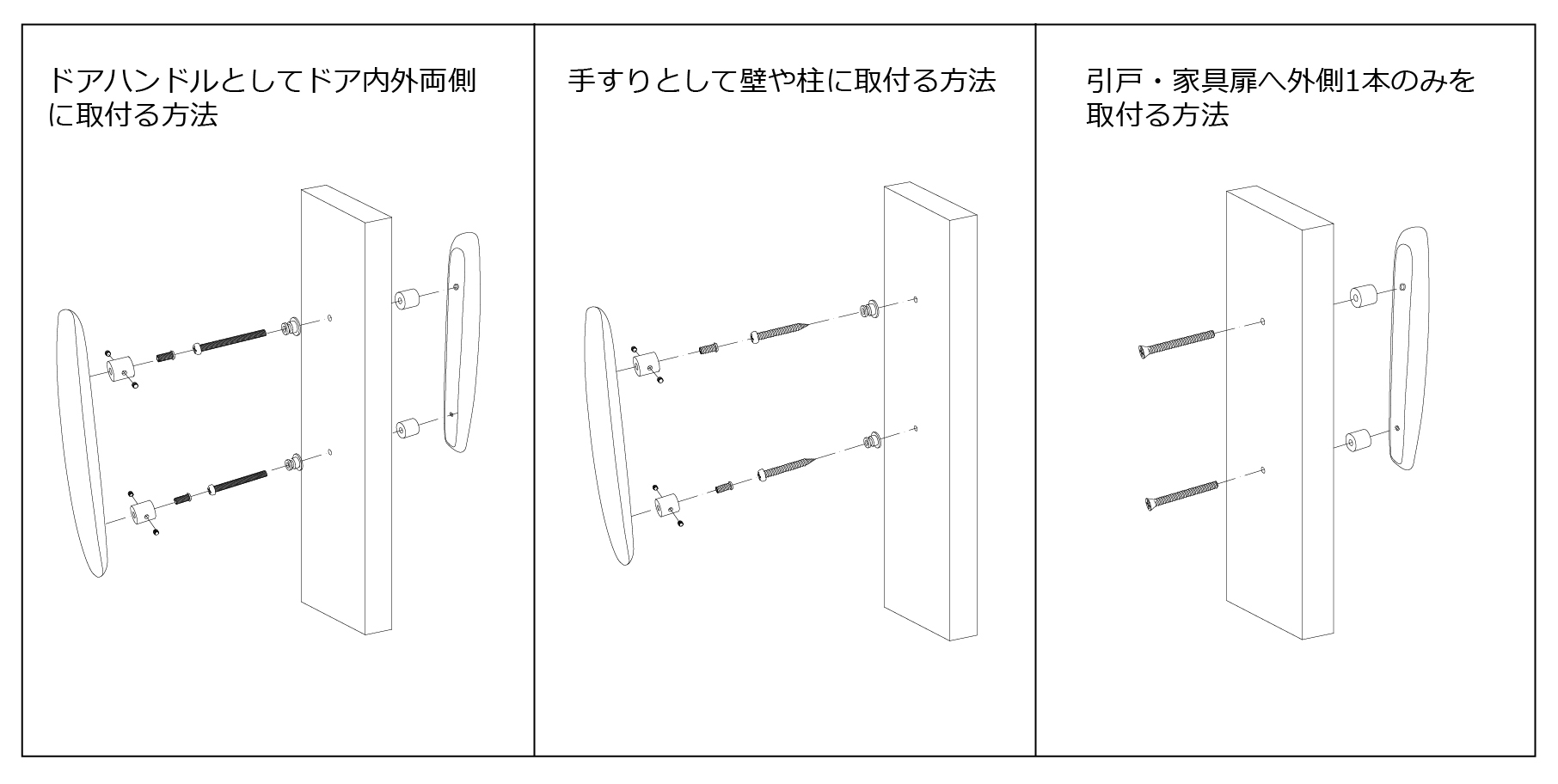 ドアハンドルとしてドア内外両側に取付る方法

手すりとして壁や柱に取付る方法

引戸・家具扉へ外側1本のみを取付る方法