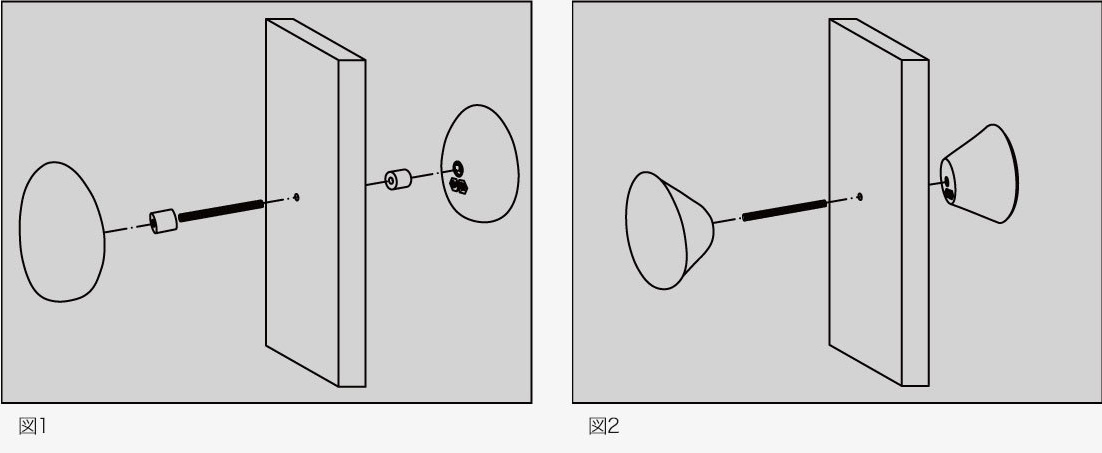 図1

図2